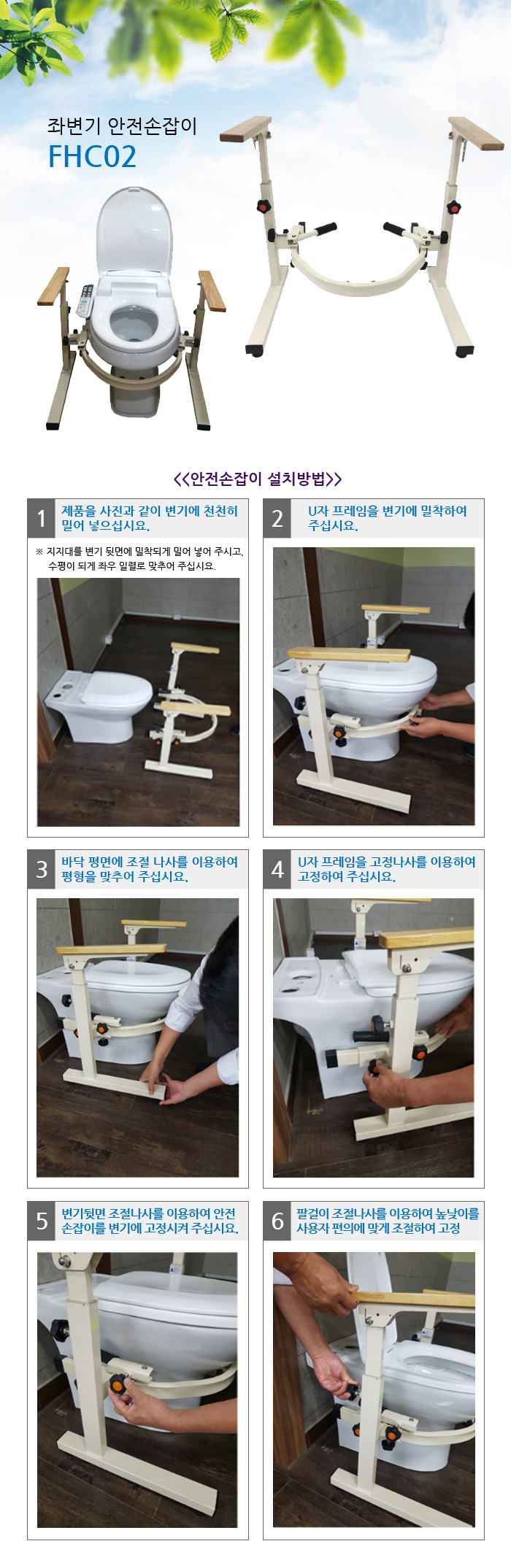 좌변기 안전손잡이
FHC02

<<안전손잡이 설치방법>>

1 제품을 사진과 같이 변기에 천천히 밀어 넣으십시요.

※ 지지대를 변기 뒷면에 밀착되게 밀어 넣어 주시고, 수평이 되게 좌우 일렬로 맞추어 주십시요.

2 U자 프레임을 변기에 밀착하여 주십시요.

3 바닥 평면에 조절 나사를 이용하여 평형을 맞추어 주십시요.

4 U자 프레임을 고정나사를 이용하여 고정하여 주십시요.

5 변기뒷면 조절나사를 이용하여 안전 손잡이를 변기에 고정시켜 주십시요.

6 팔걸이 조절나사를 이용하여 높낮이를 사용자 편의에 맞게 조절하여 고정